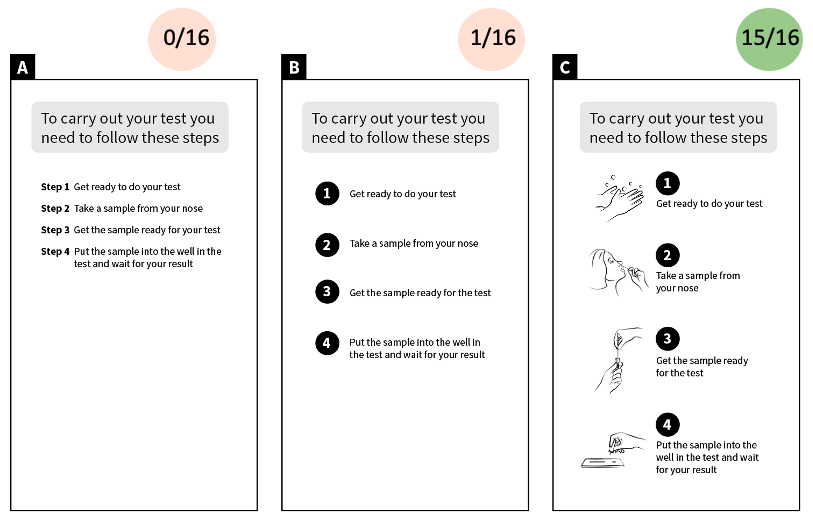 0/16

A

To carry out your test you need to follow these steps

Step 1 Get ready to do your test

Step 2 Take a sample from your nose

Step 3 Get the sample ready for your test

Step 4 Put the sample into the well in the test and wait for your result

1/16

B

To carry out your test you need to follow these steps

1 Get ready to do your test

2 Take a sample from your nose

3 Get the sample ready for the test

4 Put the sample into the well in the test and wait for your result

15/16

C

To carry out your test you need to follow these steps

1 Get ready to do your test

2 Take a sample from your nose

3 Get the sample ready for the test

4 Put the sample into the well in the test and wait for your result