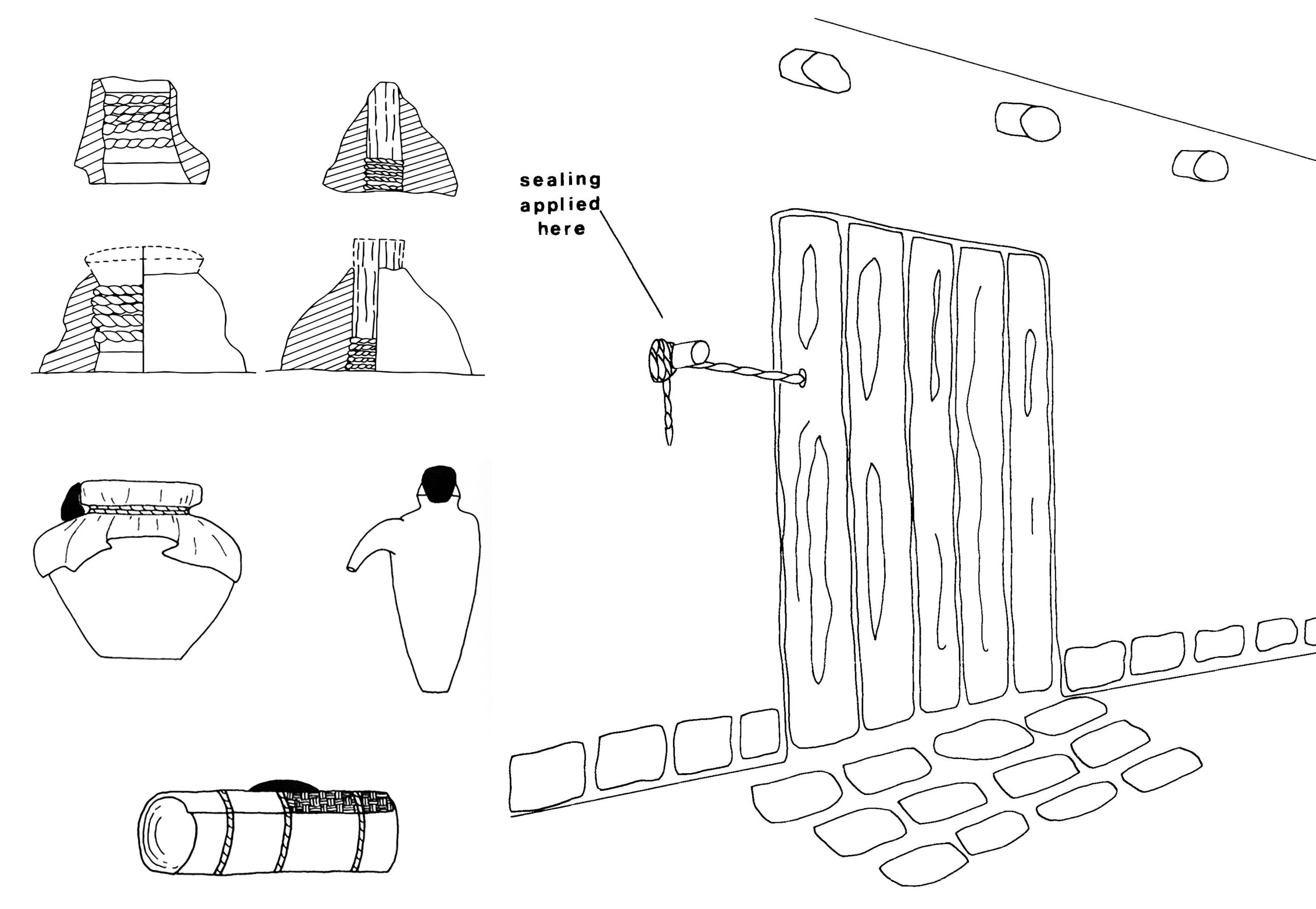 sealing applied here